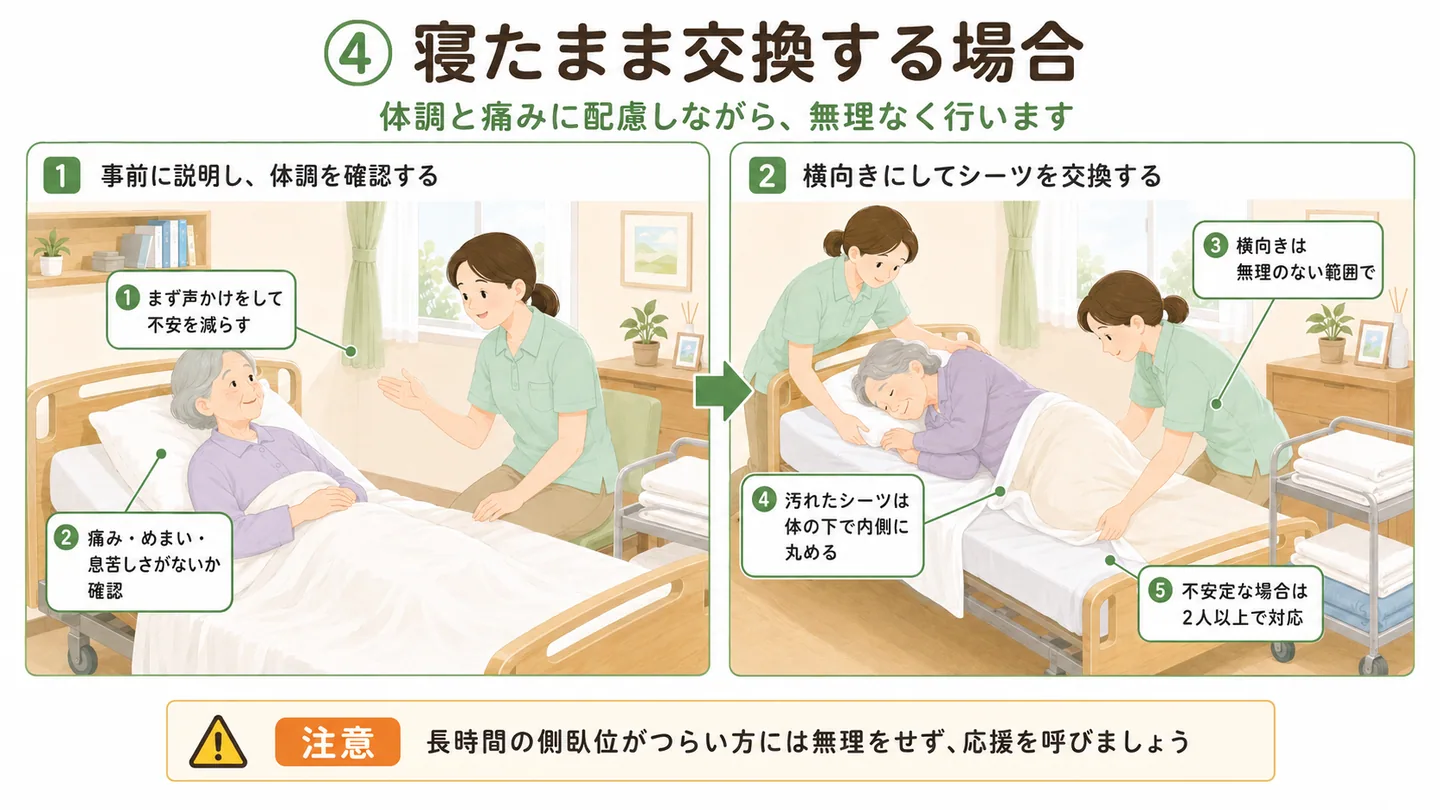 ④ 寝たまま交換する場合

体調と痛みに配慮しながら、無理なく行います

1 事前に説明し、体調を確認する

1 まず声かけをして不安を減らす

2 痛み・めまい・息苦しさがないか確認

2 横向きにしてシーツを交換する

3 横向きは無理のない範囲で

4 汚れたシーツは体の下で内側に丸める

5 不安定な場合は2人以上で対応

注意 長時間の側臥位がつらい方には無理をせず、応援を呼びましょう